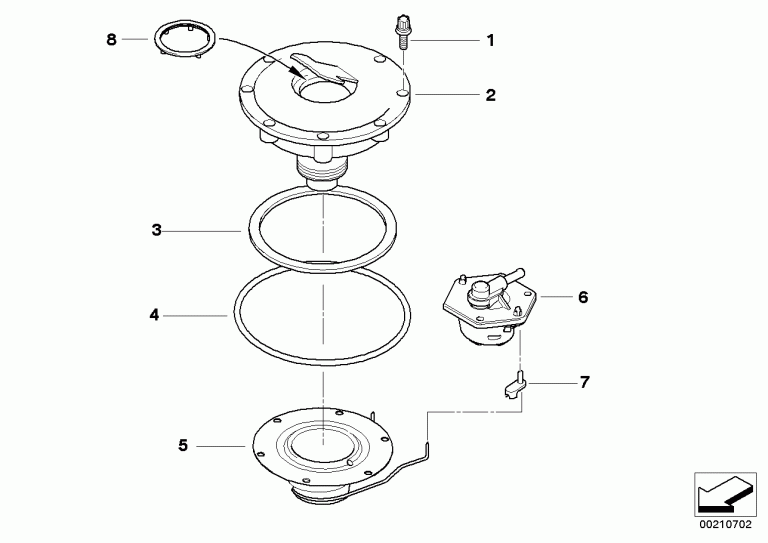 8
1
2
3
4
6
7
5
00210702